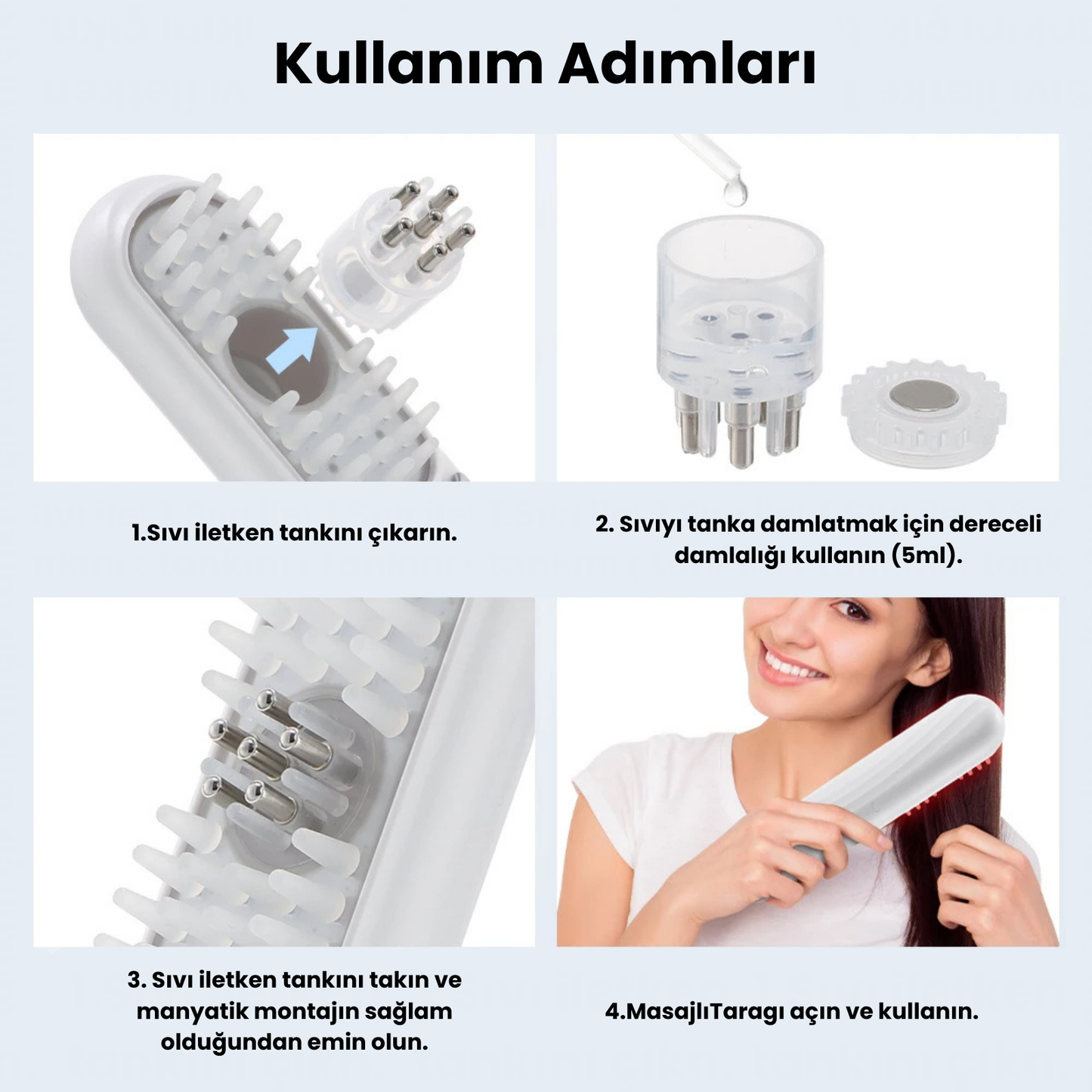 Kullanım Adımları

1.Sıvı iletken tankını çıkarın.

2. Sıvıyı tanka damlatmak için dereceli damlalığı kullanın (5ml).

3. Sıvı iletken tankını takın ve manyatik montajın sağlam olduğundan emin olun.

4.MasajlıTaragı açın ve kullanın.